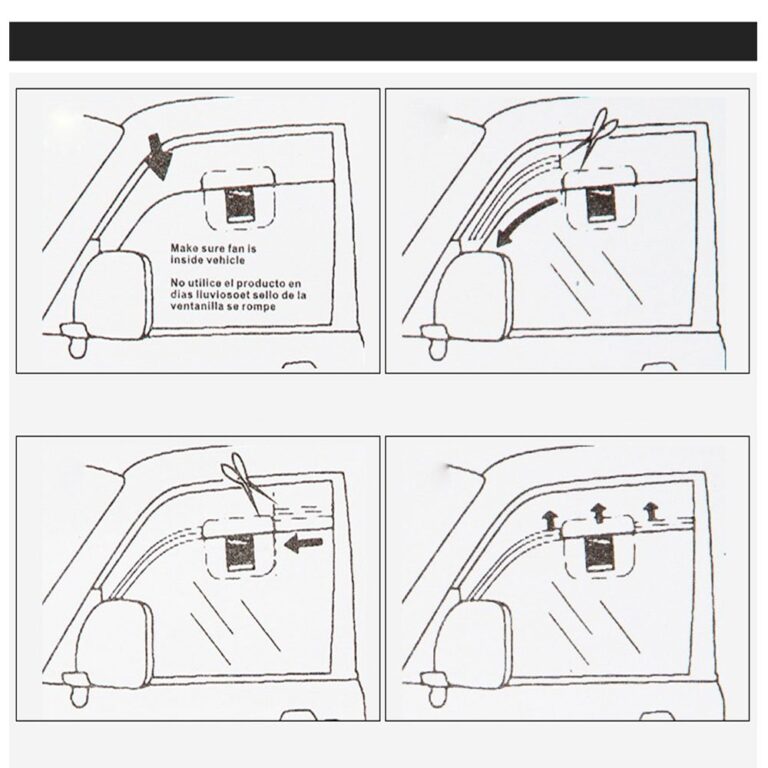 Make sure fan is inside vehicle

No utilice el producto en dias lluviosoet sello de la ventanilla se rompe